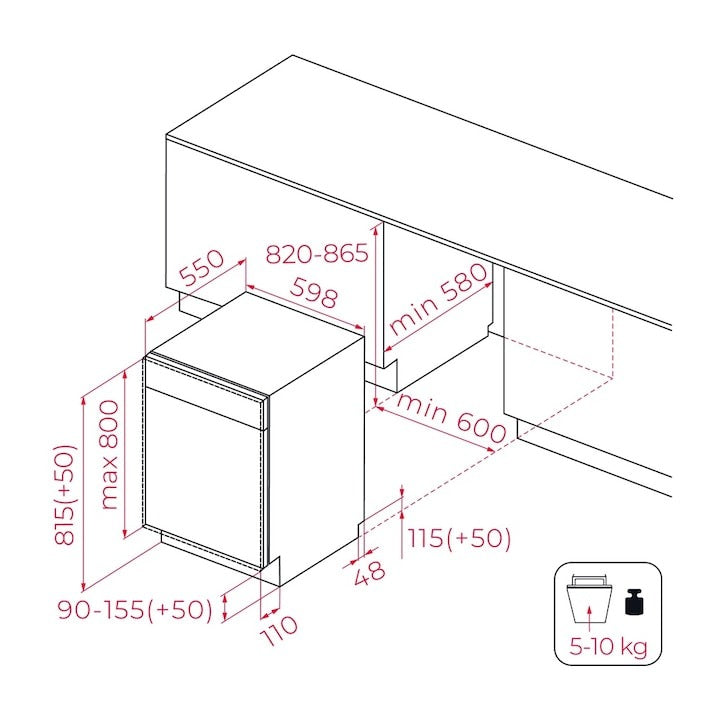 550
820-865
598
min 580
min 600
815(+50)
max 800
115(+50)
48
90-155(+50)
110
5-10 kg