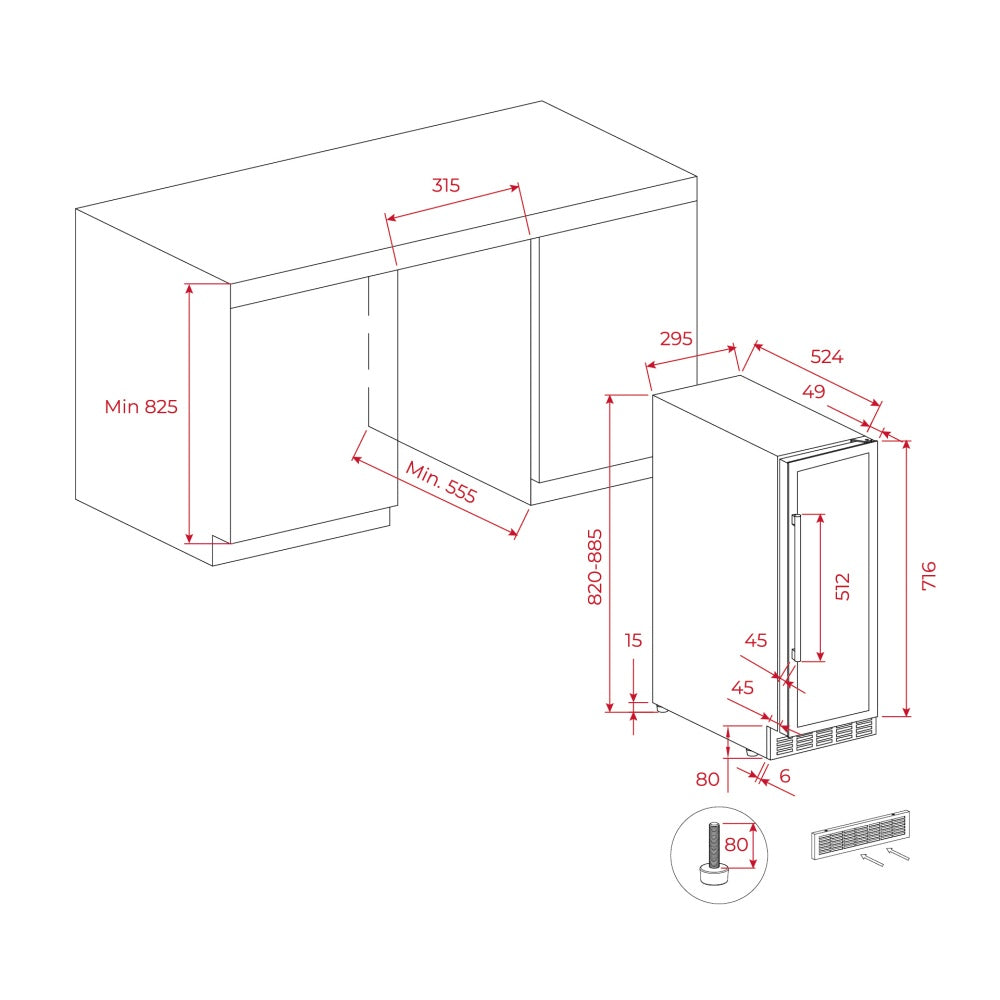 315

Min 825

Min. 555

295

524

49

820-885

716

512

15

45

45

80

6

80