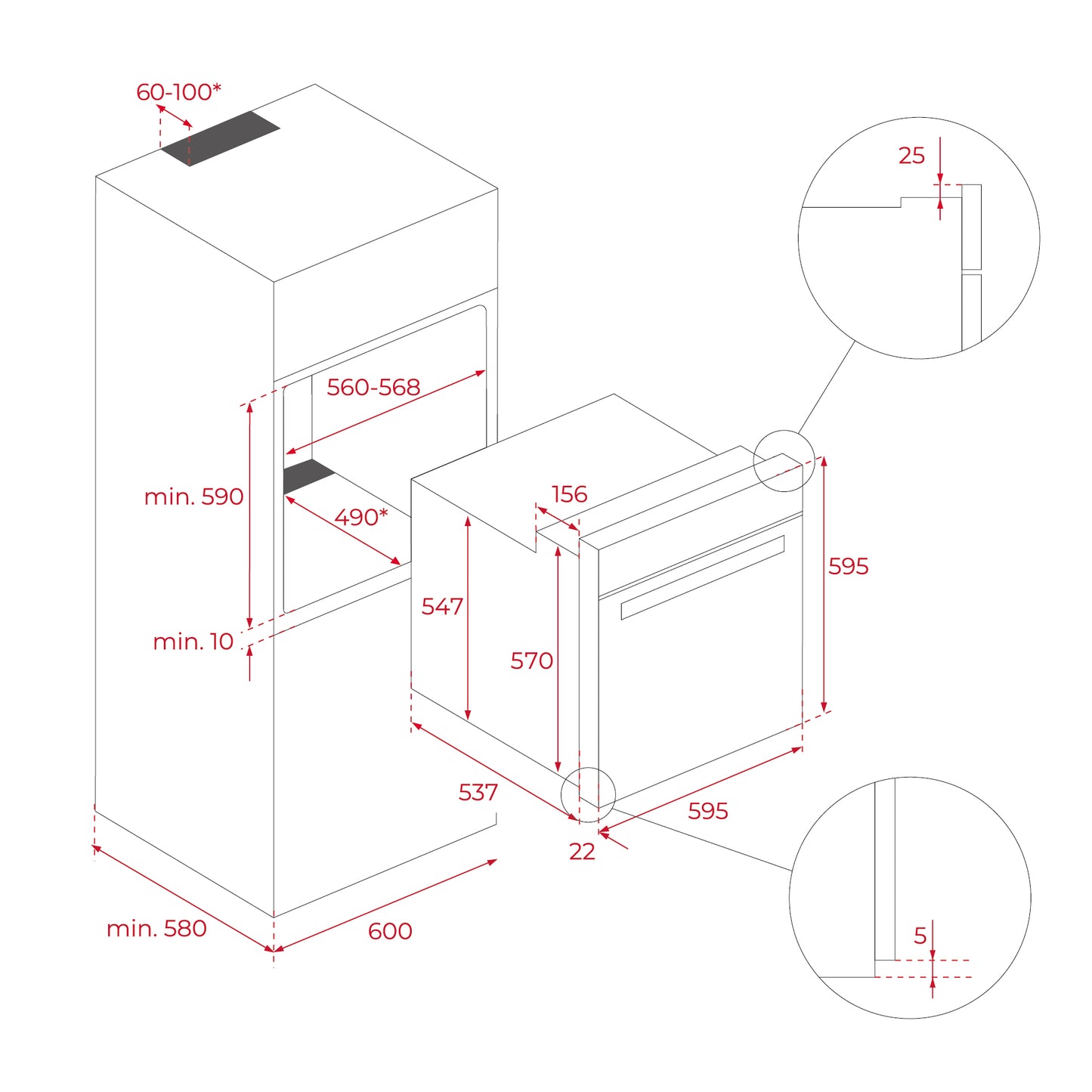 60-100*

25

560-568

min. 590

490*

156

595

547

570

min. 10

537

595

22

5

min. 580

600